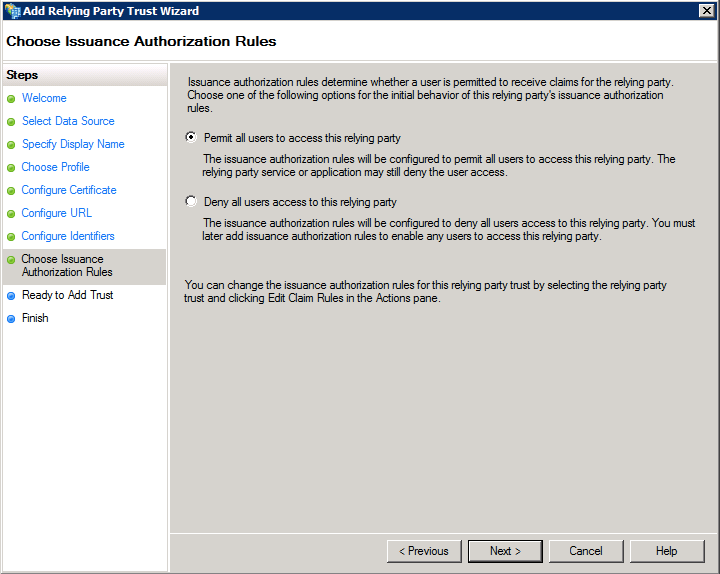 Add Relying Party Trust Wizard

Choose Issuance Authorization Rules

Steps
Welcome
Select Data Source
Specify Display Name
Choose Profile
Configure Certificate
Configure URL
Configure Identifiers
Choose Issuance Authorization Rules
Ready to Add Trust
Finish

Issuance authorization rules determine whether a user is permitted to receive claims for the relying party. Choose one of the following options for the initial behavior of this relying party's issuance authorization rules.

Permit all users to access this relying party

The issuance authorization rules will be configured to permit all users to access this relying party. The relying party service or application may still deny the user access.

Deny all users access to this relying party

The issuance authorization rules will be configured to deny all users access to this relying party. You must later add issuance authorization rules to enable any users to access this relying party.

You can change the issuance authorization rules for this relying party trust by selecting the relying party trust and clicking Edit Claim Rules in the Actions pane.

< Previous
Next >
Cancel
Help